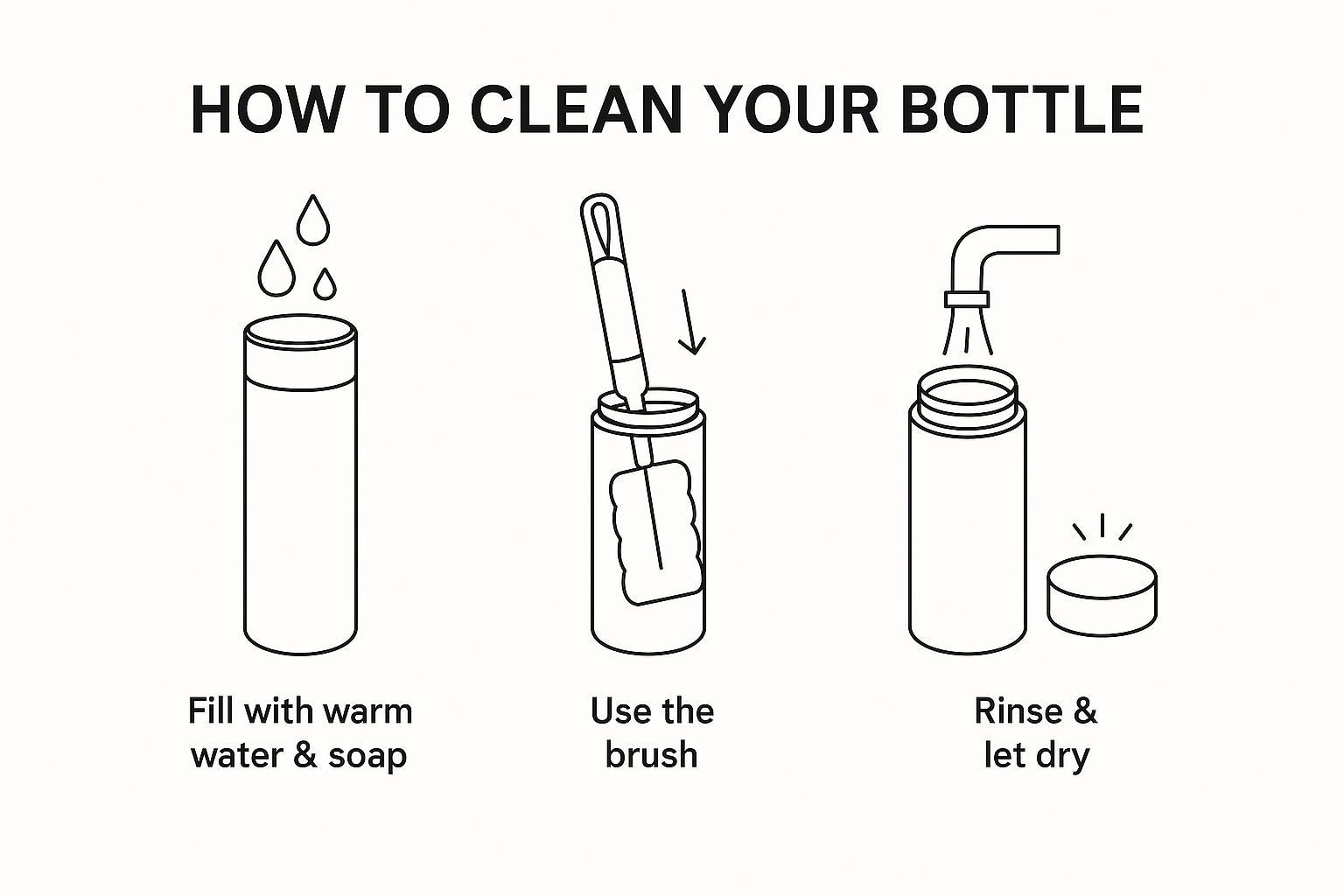 HOW TO CLEAN YOUR BOTTLE

Fill with warm water & soap

Use the brush

Rinse & let dry